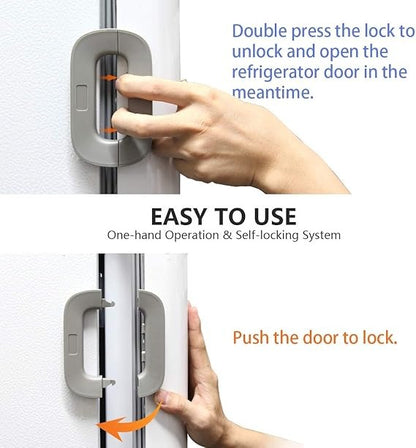 Double press the lock to unlock and open the refrigerator door in the meantime.

EASY TO USE

One-hand Operation & Self-locking System

Push the door to lock.