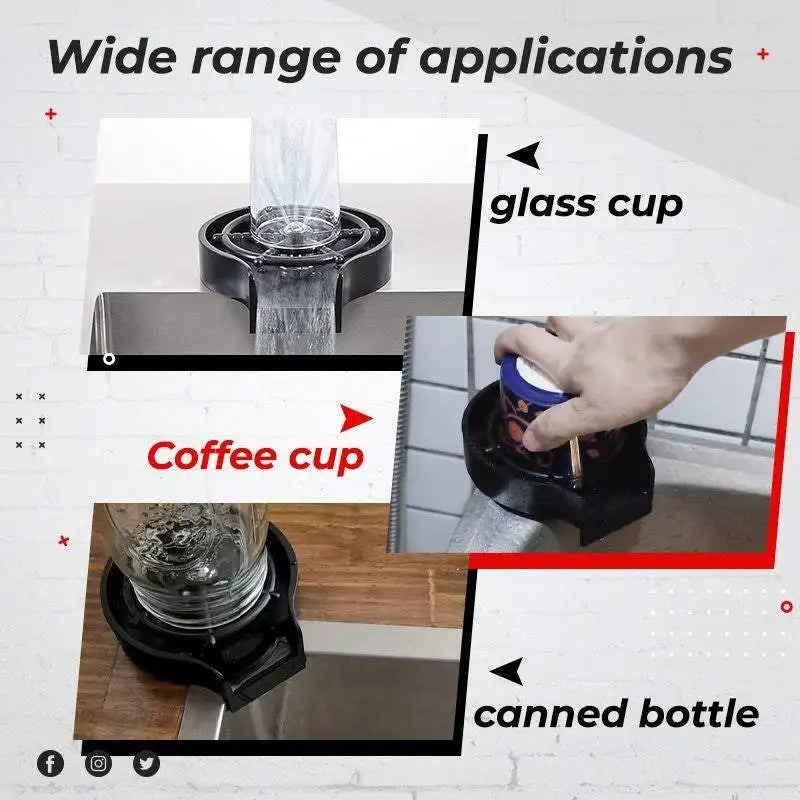 Wide range of applications

glass cup

Coffee cup

canned bottle